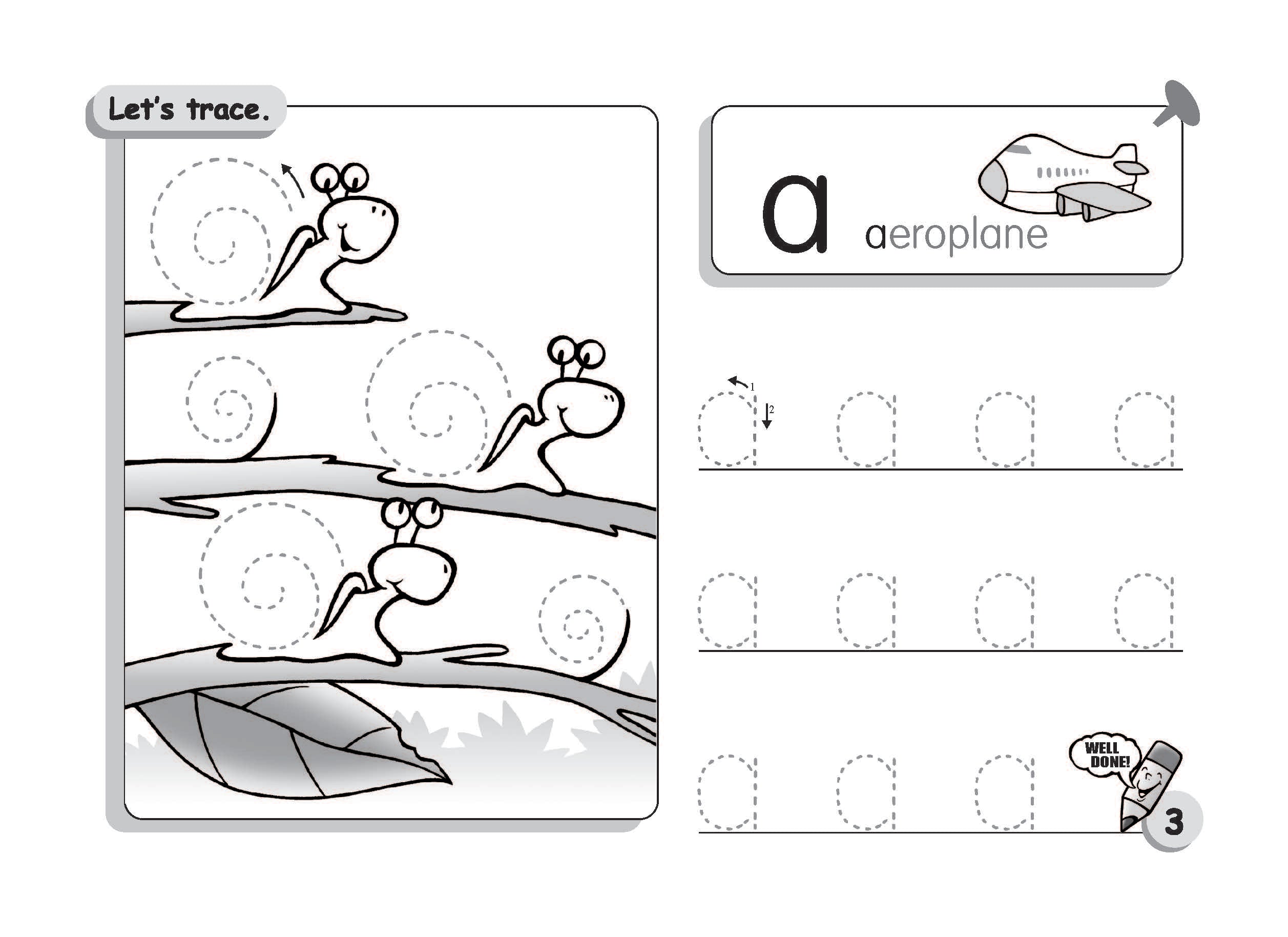 Let's trace.

a aeroplane

1
2
a a a a

a a a a

a a a

WELL DONE!

3