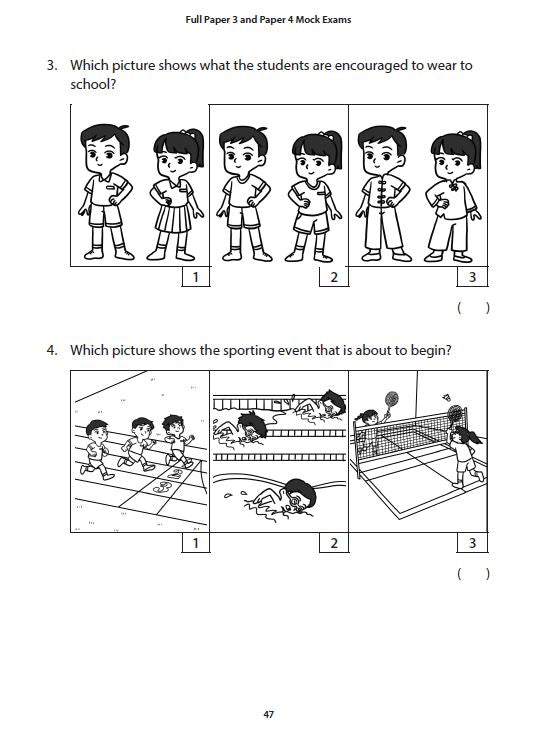 Full Paper 3 and Paper 4 Mock Exams

3. Which picture shows what the students are encouraged to wear to school?

1

2

3

( )

4. Which picture shows the sporting event that is about to begin?

3

2

1

2

3

( )

47