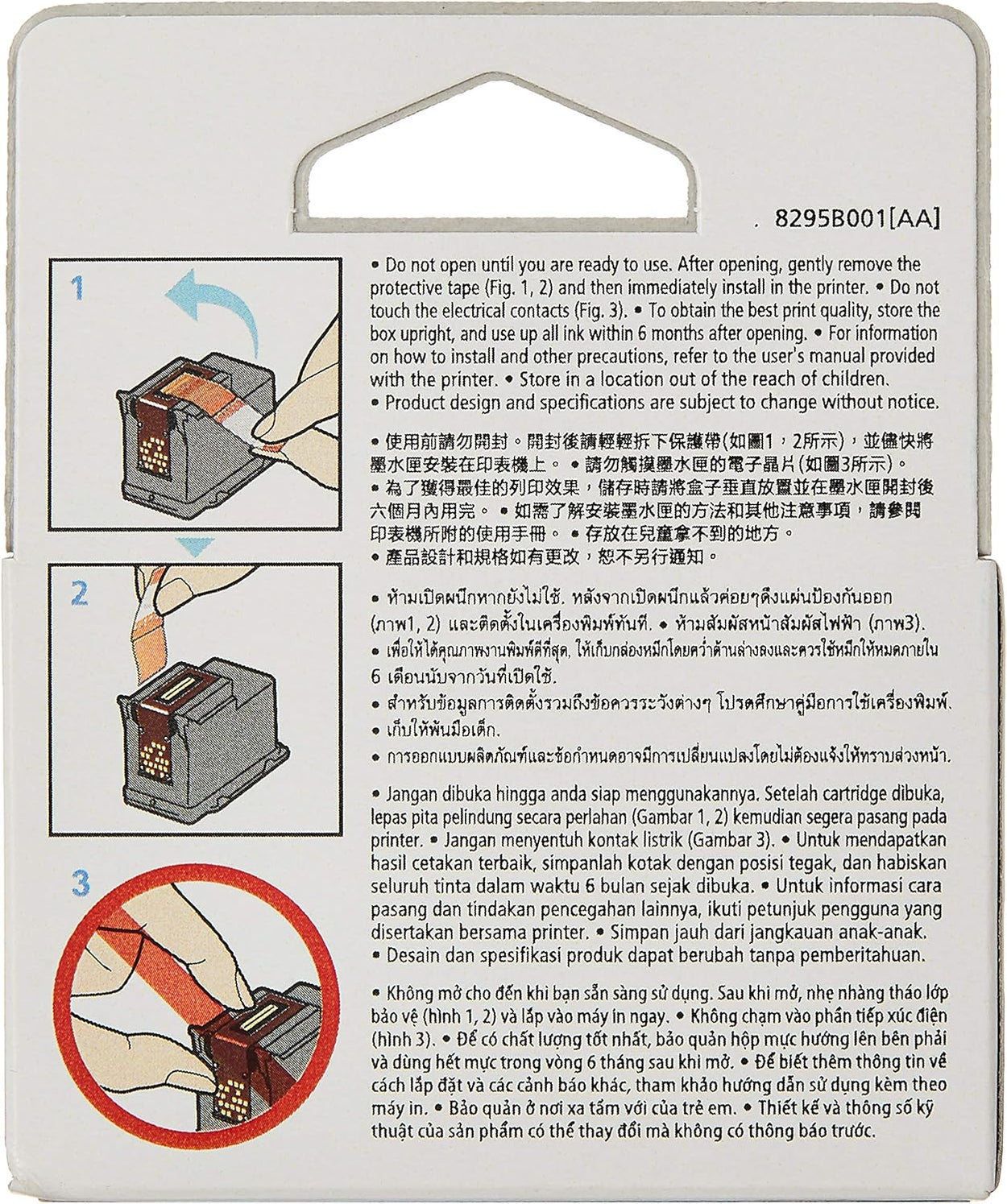 . 8295B001[AA]

1

2

3

• Do not open until you are ready to use. After opening, gently remove the protective tape (Fig. 1, 2) and then immediately install in the printer. • Do not touch the electrical contacts (Fig. 3). • To obtain the best print quality, store the box upright, and use up all ink within 6 months after opening. • For information on how to install and other precautions, refer to the user's manual provided with the printer. • Store in a location out of the reach of children.
• Product design and specifications are subject to change without notice.

• 使用前請勿開封。開封後請輕輕拆下保護帶(如圖1，2所示)，並儘快將墨水匣安裝在印表機上。 • 請勿觸摸墨水匣的電子晶片(如圖3所示)。
• 為了獲得最佳的列印效果，儲存時請將盒子垂直放置並在墨水匣開封後六個月內用完。 • 如需了解安裝墨水匣的方法和其他注意事項，請參閱印表機所附的使用手冊。 • 存放在兒童拿不到的地方。
• 產品設計和規格如有更改，恕不另行通知。

• ห้ามเปิดผนึกหากยังไม่ใช้. หลังจากเปิดผนึกแล้วค่อยๆดึงแผ่นป้องกันออก (ภาพ1, 2) และติดตั้งในเครื่องพิมพ์ทันที. • ห้ามสัมผัสหน้าสัมผัสไฟฟ้า (ภาพ3).
• เพื่อให้ได้คุณภาพงานพิมพ์ที่ดีที่สุด, ให้เก็บกล่องหมึกโดยคว่ำด้านล่างลงและควรใช้หมึกให้หมดภายใน 6 เดือนนับจากวันที่เปิดใช้.
• สำหรับข้อมูลการติดตั้งรวมถึงข้อควรระวังต่างๆ โปรดศึกษาคู่มือการใช้เครื่องพิมพ์.
• เก็บให้พ้นมือเด็ก.
• การออกแบบผลิตภัณฑ์และข้อกำหนดอาจมีการเปลี่ยนแปลงโดยไม่ต้องแจ้งให้ทราบล่วงหน้า.

• Jangan dibuka hingga anda siap menggunakannya. Setelah cartridge dibuka, lepas pita pelindung secara perlahan (Gambar 1, 2) kemudian segera pasang pada printer. • Jangan menyentuh kontak listrik (Gambar 3). • Untuk mendapatkan hasil cetakan terbaik, simpanlah kotak dengan posisi tegak, dan habiskan seluruh tinta dalam waktu 6 bulan sejak dibuka. • Untuk informasi cara pasang dan tindakan pencegahan lainnya, ikuti petunjuk pengguna yang disertakan bersama printer. • Simpan jauh dari jangkauan anak-anak.
• Desain dan spesifikasi produk dapat berubah tanpa pemberitahuan.

• Không mở cho đến khi bạn sẵn sàng sử dụng. Sau khi mở, nhẹ nhàng tháo lớp bảo vệ (hình 1, 2) và lắp vào máy in ngay. • Không chạm vào phần tiếp xúc điện (hình 3). • Để có chất lượng tốt nhất, bảo quản hộp mực hướng lên bên phải và dùng hết mực trong vòng 6 tháng sau khi mở. • Để biết thêm thông tin về cách lắp đặt và các cảnh báo khác, tham khảo hướng dẫn sử dụng kèm theo máy in. • Bảo quản ở nơi xa tầm với của trẻ em. • Thiết kế và thông số kỹ thuật của sản phẩm có thể thay đổi mà không có thông báo trước.