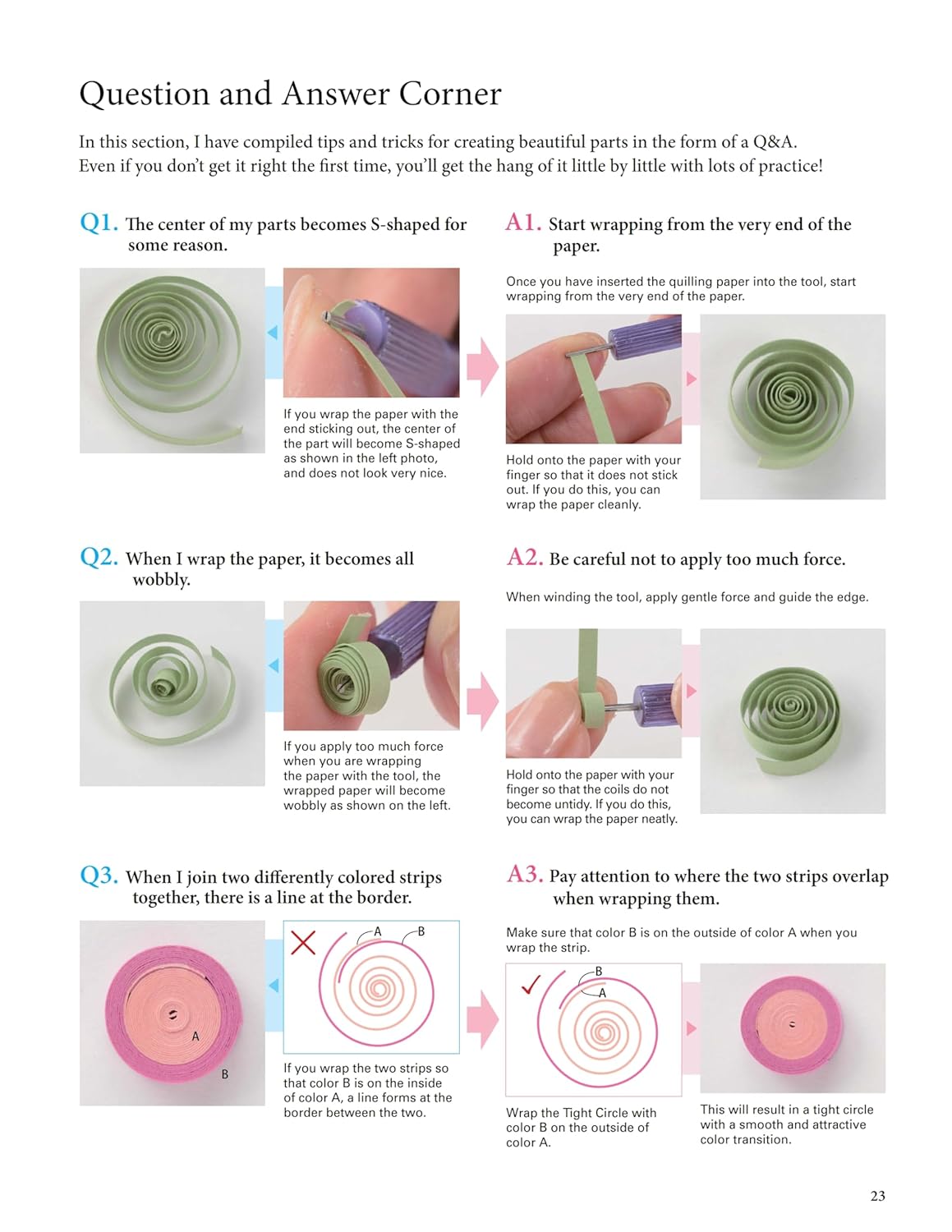 Question and Answer Corner

In this section, I have compiled tips and tricks for creating beautiful parts in the form of a Q&A. Even if you don't get it right the first time, you'll get the hang of it little by little with lots of practice!

Q1. The center of my parts becomes S-shaped for some reason.

If you wrap the paper with the end sticking out, the center of the part will become S-shaped as shown in the left photo, and does not look very nice.

A1. Start wrapping from the very end of the paper.

Once you have inserted the quilling paper into the tool, start wrapping from the very end of the paper.

Hold onto the paper with your finger so that it does not stick out. If you do this, you can wrap the paper cleanly.

Q2. When I wrap the paper, it becomes all wobbly.

If you apply too much force when you are wrapping the paper with the tool, the wrapped paper will become wobbly as shown on the left.

A2. Be careful not to apply too much force.

When winding the tool, apply gentle force and guide the edge.

Hold onto the paper with your finger so that the coils do not become untidy. If you do this, you can wrap the paper neatly.

Q3. When I join two differently colored strips together, there is a line at the border.

A
B

A
B

If you wrap the two strips so that color B is on the inside of color A, a line forms at the border between the two.

A3. Pay attention to where the two strips overlap when wrapping them.

Make sure that color B is on the outside of color A when you wrap the strip.

B
A

Wrap the Tight Circle with color B on the outside of color A.

This will result in a tight circle with a smooth and attractive color transition.

23