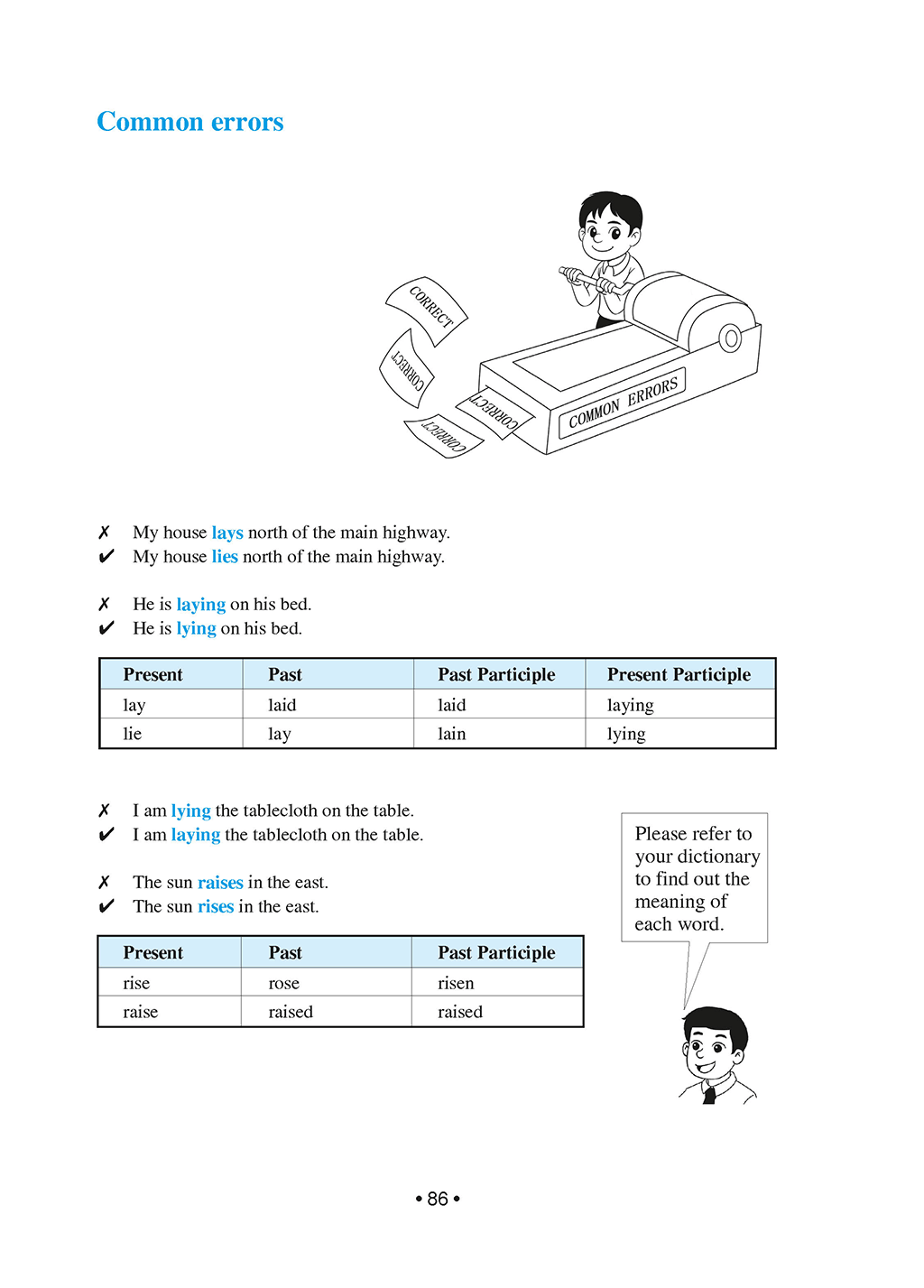 Common errors

CORRECT

CORRECT

CORRECT

CORRECT

COMMON ERRORS

✗ My house lays north of the main highway.
✔ My house lies north of the main highway.

✗ He is laying on his bed.
✔ He is lying on his bed.

| Present | Past | Past Participle | Present Participle |
|---|---|---|---|
| lay | laid | laid | laying |
| lie | lay | lain | lying |

✗ I am lying the tablecloth on the table.
✔ I am laying the tablecloth on the table.

✗ The sun raises in the east.
✔ The sun rises in the east.

| Present | Past | Past Participle |
|---|---|---|
| rise | rose | risen |
| raise | raised | raised |

Please refer to your dictionary to find out the meaning of each word.

• 86 •